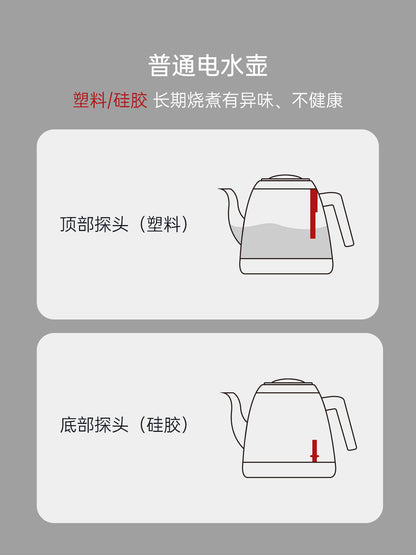 普通电水壶

塑料/硅胶 长期烧煮有异味、不健康

顶部探头（塑料）

底部探头（硅胶）