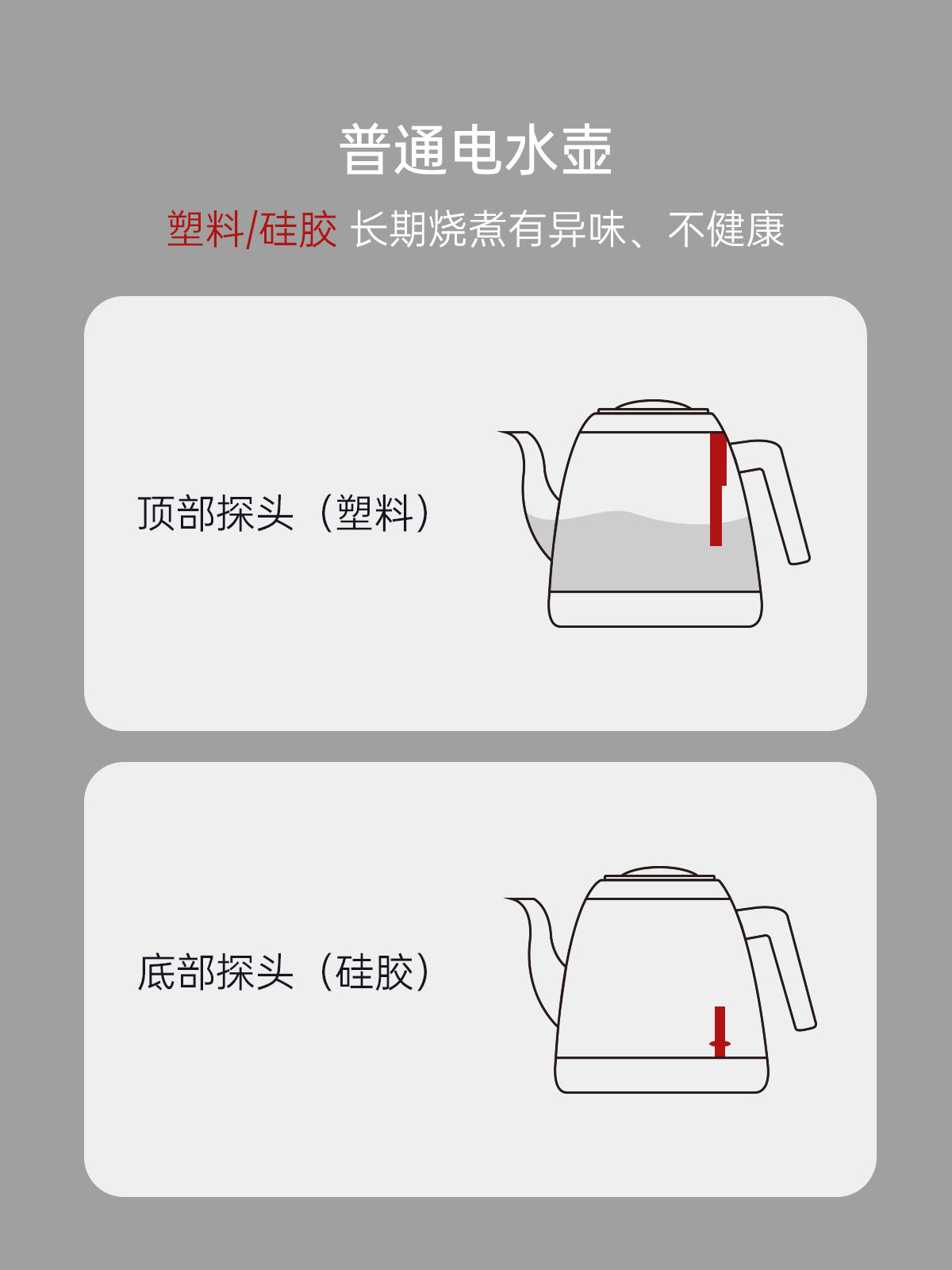 普通电水壶

塑料/硅胶 长期烧煮有异味、不健康

顶部探头（塑料）

底部探头（硅胶）