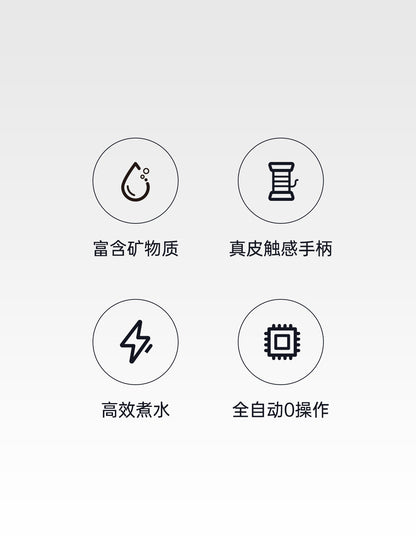 富含矿物质

真皮触感手柄

高效煮水

全自动0操作