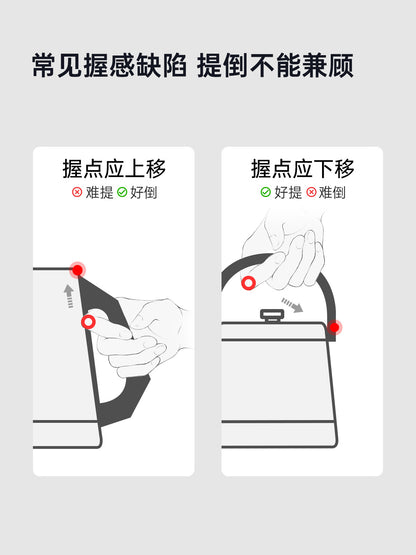 常见握感缺陷 提倒不能兼顾

握点应上移
难提 好倒

握点应下移
好提 难倒